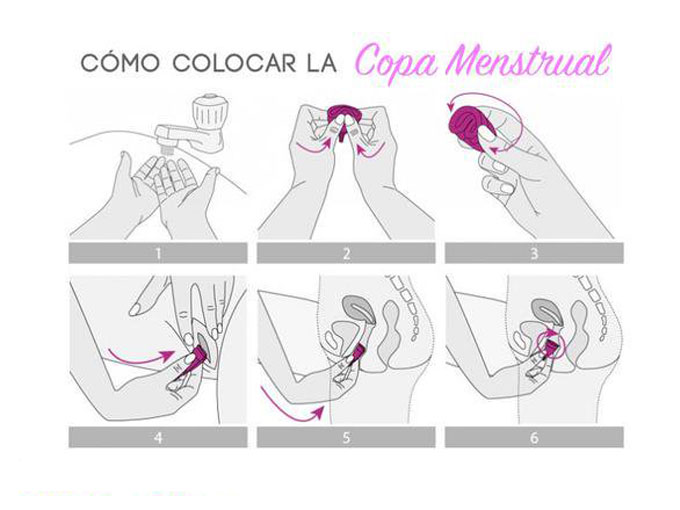 CÓMO COLOCAR LA Copa Menstrual

1

2

3

4

5

6