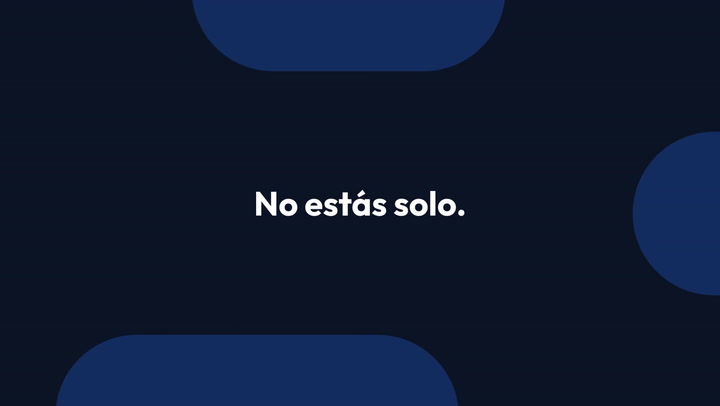 No estás solo.